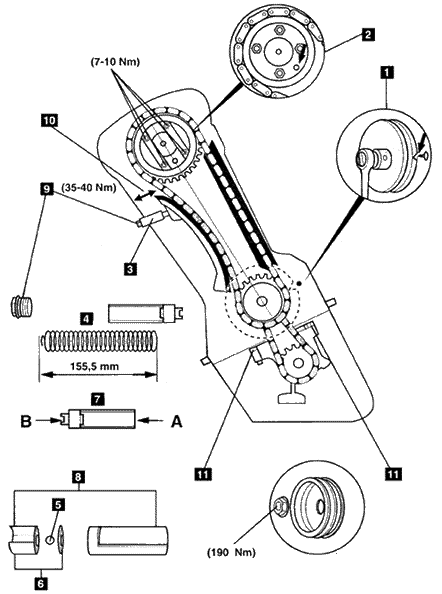 (7-10 Nm)
2
1
10
9
(35-40 Nm)
3
4
155,5 mm
7
B
A
11
11
8
5
6
(190 Nm)