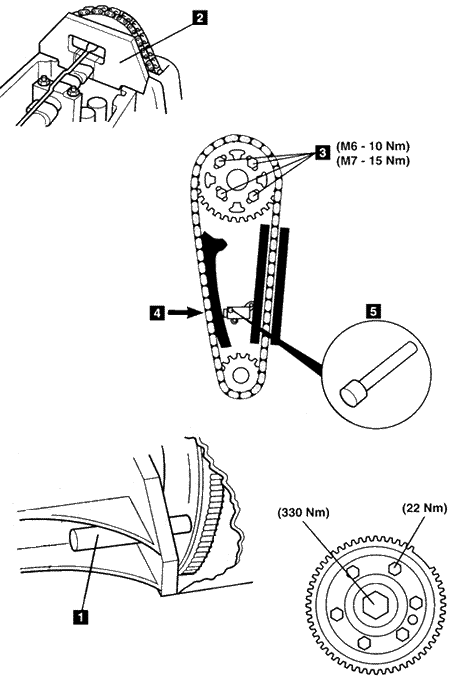 2

3 (M6 - 10 Nm)
(M7 - 15 Nm)

4

5

(330 Nm)

(22 Nm)

1