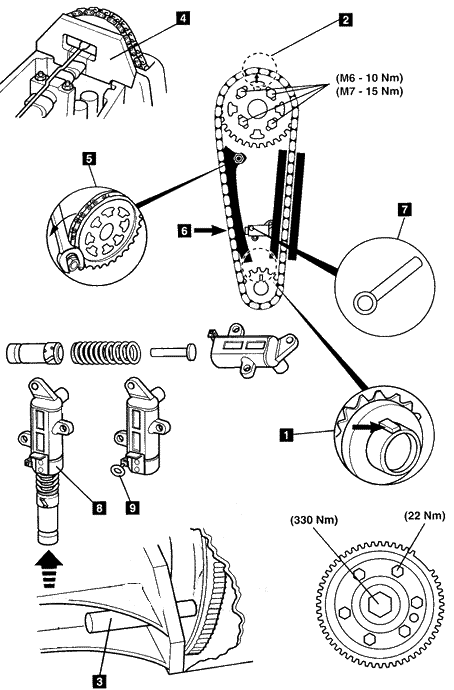 4

2

(M6 - 10 Nm)
(M7 - 15 Nm)

5

6

7

1

8

9

(330 Nm)

(22 Nm)

3