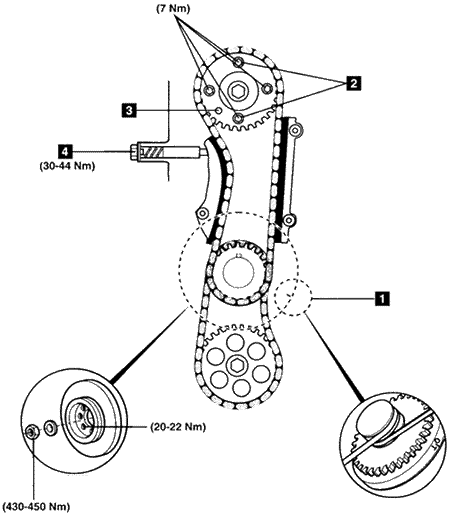 (7 Nm)
2
3
4
(30-44 Nm)
1
(20-22 Nm)
(430-450 Nm)