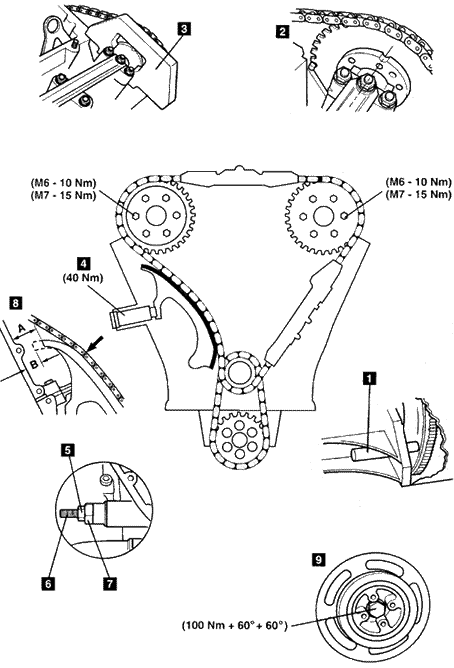 3

2

(M6 - 10 Nm)
(M7 - 15 Nm)

(M6 - 10 Nm)
(M7 - 15 Nm)

4
(40 Nm)

8

A

B

1

5

6

7

9

(100 Nm + 60° + 60°)