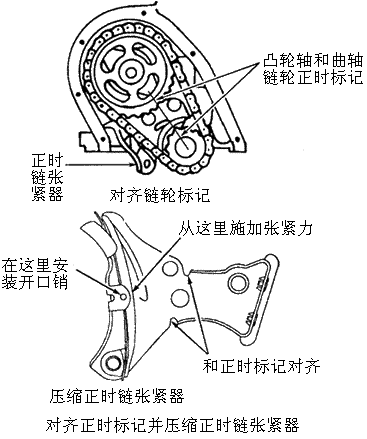 凸轮轴和曲轴链轮正时标记

正时链张紧器

对齐链轮标记

从这里施加张紧力

在这里安装开口销

和正时标记对齐

压缩正时链张紧器

对齐正时标记并压缩正时链张紧器