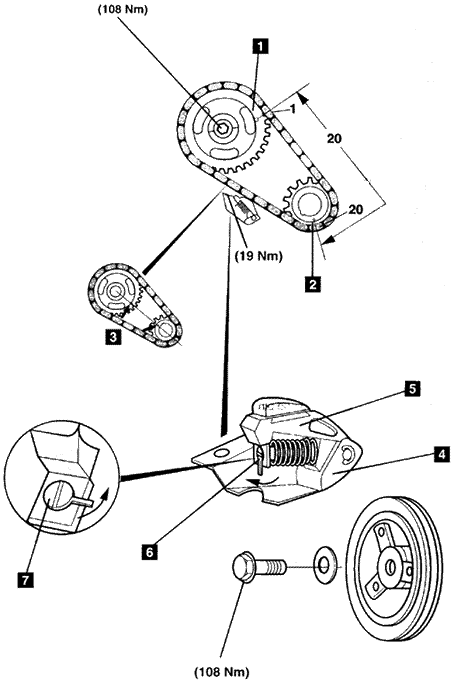 (108 Nm)

1

1

20

20

(19 Nm)

2

3

5

4

6

7

(108 Nm)