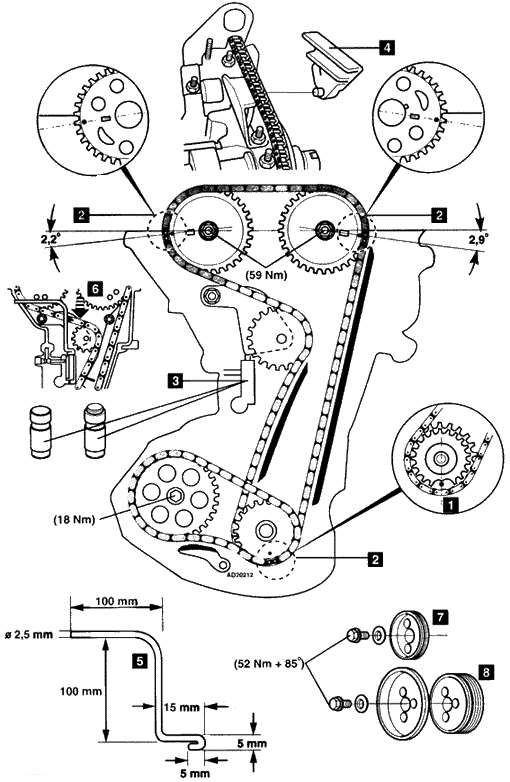 4

2

2

2,2°

2,9°

(59 Nm)

6

3

1

(18 Nm)

2

AD20212

100 mm

ø 2,5 mm

5

100 mm

15 mm

5 mm

5 mm

7

(52 Nm + 85°)

8