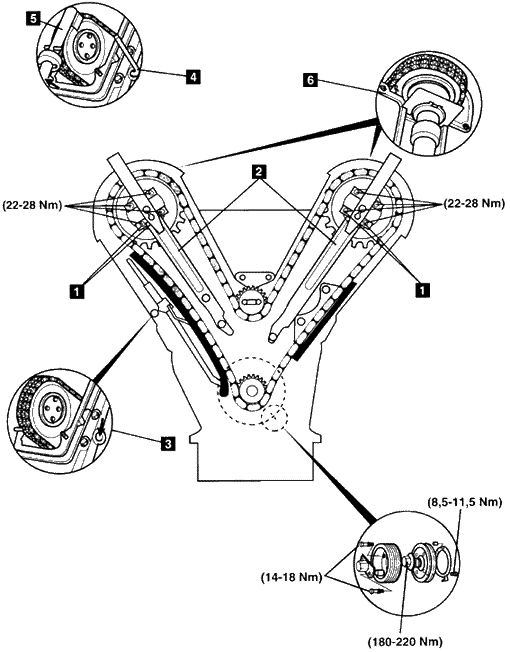 5
4
6
2
(22-28 Nm)
(22-28 Nm)
1
1
3
(8,5-11,5 Nm)
(14-18 Nm)
(180-220 Nm)