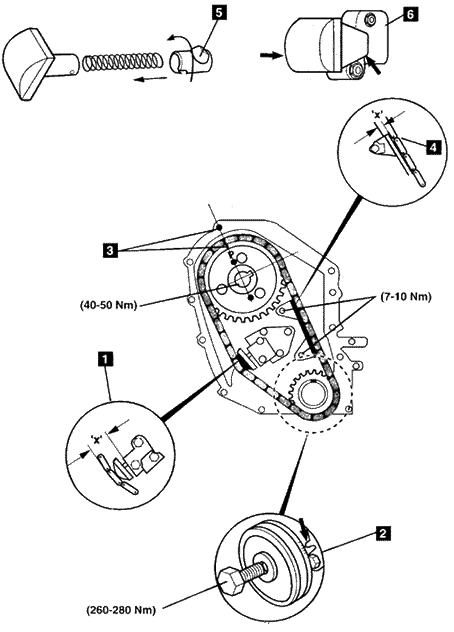 5

6

'X'

4

3

P

(40-50 Nm)

(7-10 Nm)

1

'X'

2

(260-280 Nm)