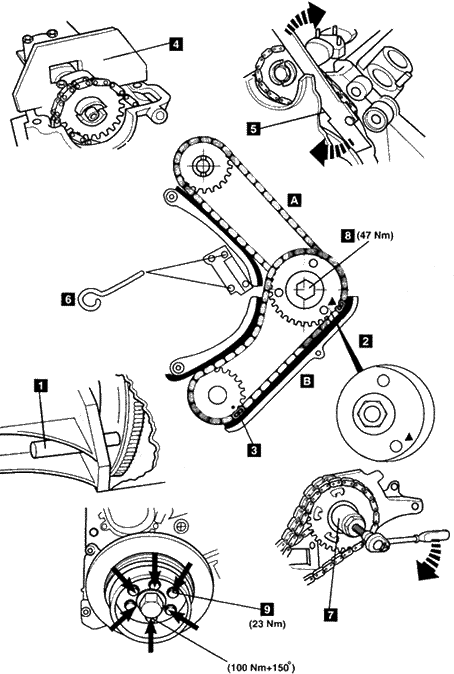 4

5

A

8 (47 Nm)

6

2

B

1

3

9
(23 Nm)

7

(100 Nm+150°)