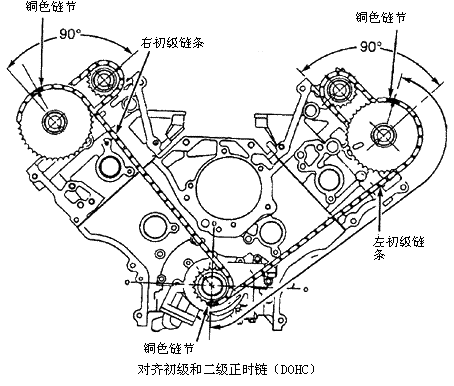 铜色链节
90°
右初级链条
铜色链节
90°
左初级链条
铜色链节
对齐初级和二级正时链（DOHC）