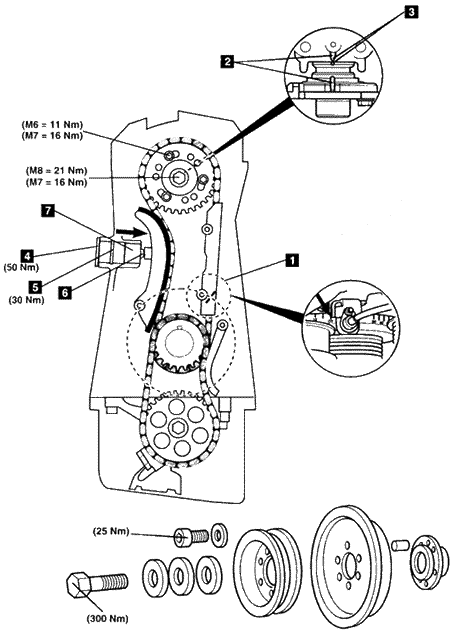 3
2
(M6 = 11 Nm)
(M7 = 16 Nm)
(M8 = 21 Nm)
(M7 = 16 Nm)
7
4
(50 Nm)
5
(30 Nm)
6
1
(25 Nm)
(300 Nm)