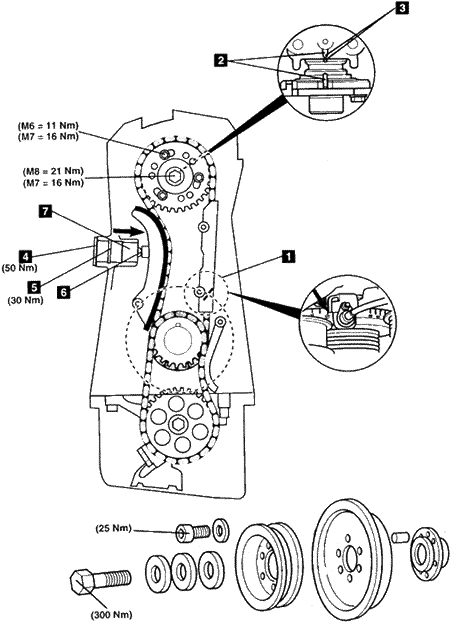 3

2

(M6 = 11 Nm)
(M7 = 16 Nm)

(M8 = 21 Nm)
(M7 = 16 Nm)

7

4
(50 Nm)

5
(30 Nm)

6

1

(25 Nm)

(300 Nm)