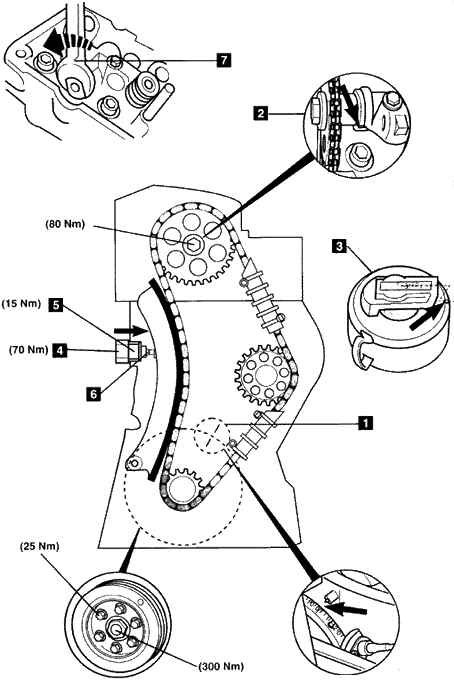 7
2
(80 Nm)
3
(15 Nm)
5
(70 Nm)
4
6
1
(25 Nm)
(300 Nm)