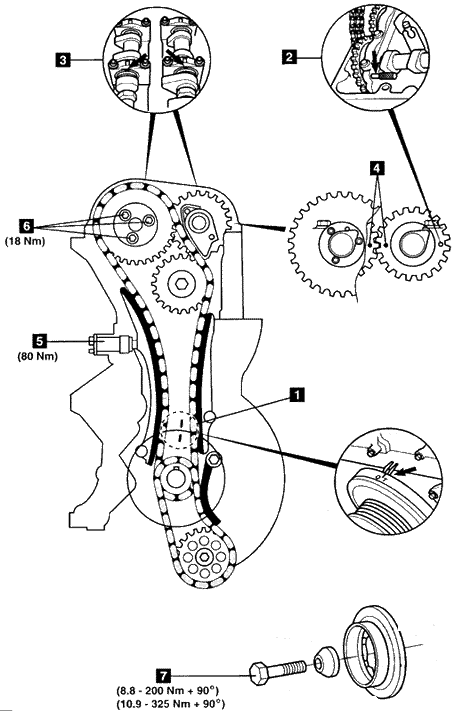 3

2

4

6
(18 Nm)

5
(80 Nm)

1

7
(8.8 - 200 Nm + 90°)
(10.9 - 325 Nm + 90°)