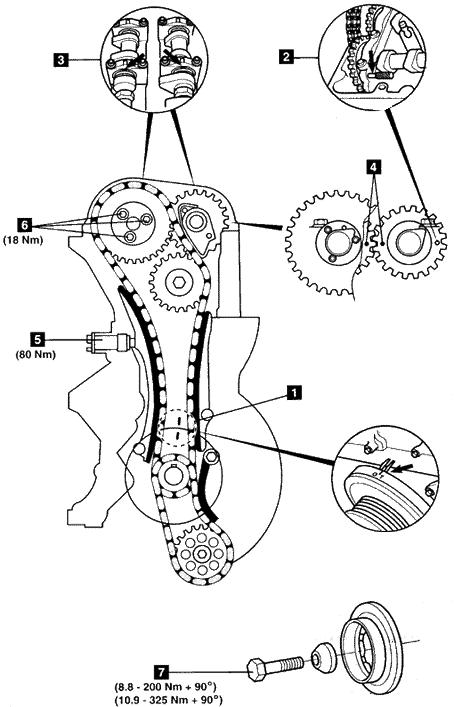 3

2

4

6
(18 Nm)

5
(80 Nm)

1

7
(8.8 - 200 Nm + 90°)
(10.9 - 325 Nm + 90°)