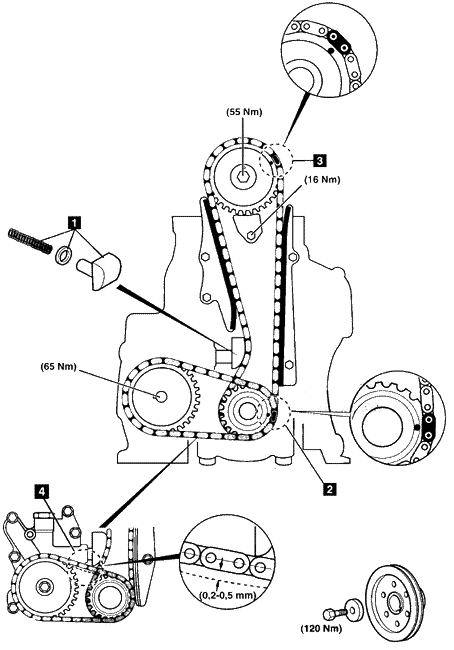 (55 Nm)

3

(16 Nm)

1

(65 Nm)

2

4

(0,2-0,5 mm)

(120 Nm)