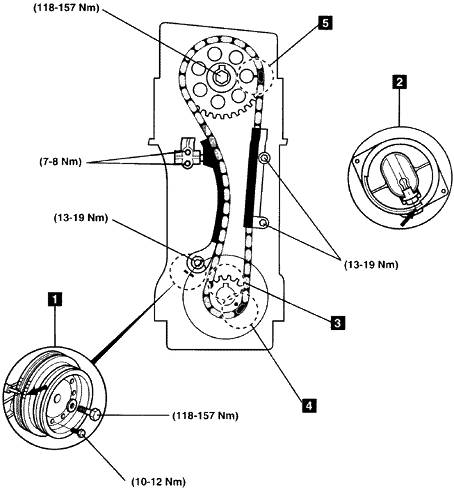 (118-157 Nm)

5

2

(7-8 Nm)

(13-19 Nm)

(13-19 Nm)

1

3

4

(118-157 Nm)

(10-12 Nm)