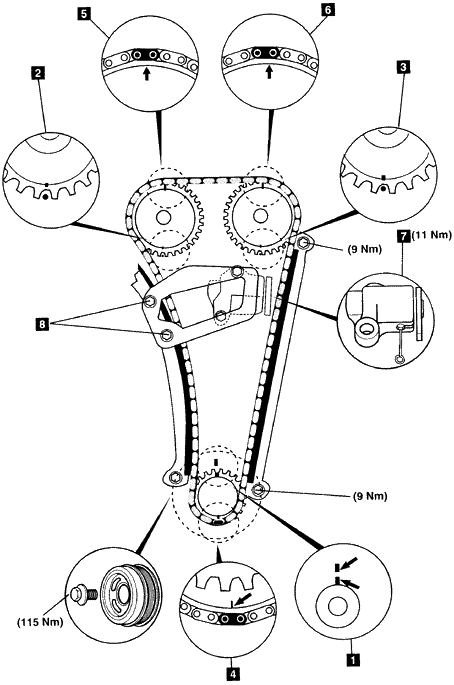 5
6
2
3
7 (11 Nm)
(9 Nm)
8
(9 Nm)
(115 Nm)
4
1