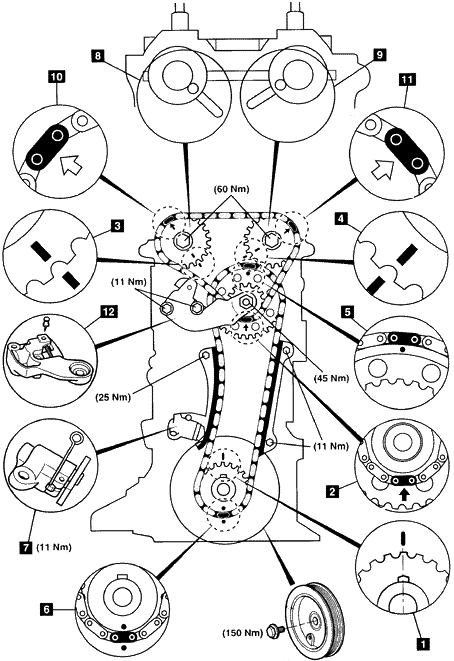 8
9
10
11
(60 Nm)
3
4
(11 Nm)
12
5
(45 Nm)
(25 Nm)
(11 Nm)
2
7 (11 Nm)
6
(150 Nm)
1