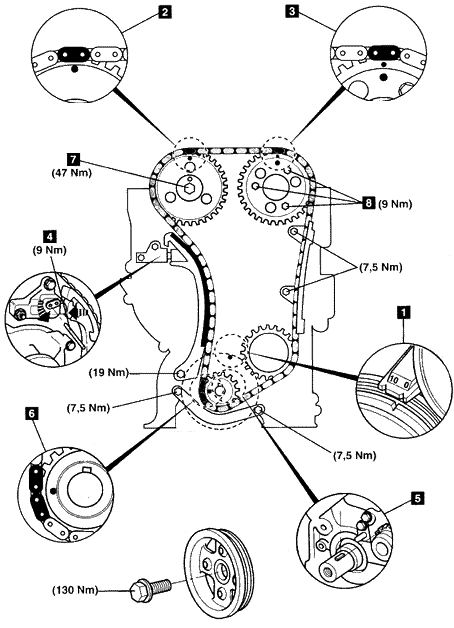 2

3

7
(47 Nm)

8 (9 Nm)

4
(9 Nm)

(7,5 Nm)

1

10 0

(19 Nm)

(7,5 Nm)

6

(7,5 Nm)

5

(130 Nm)