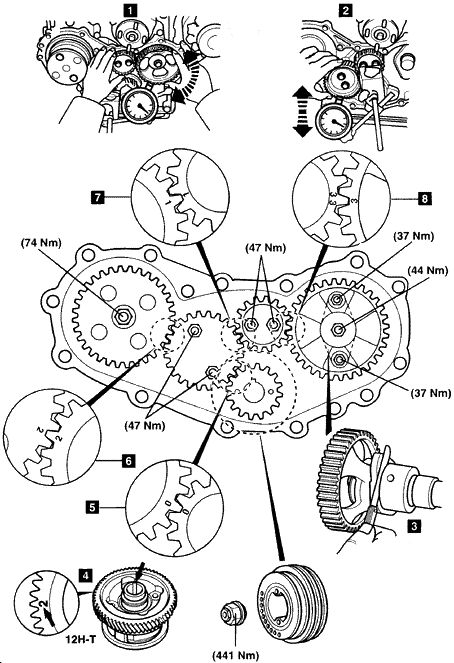 1
2
7
8
(74 Nm)
(47 Nm)
(37 Nm)
(44 Nm)
(37 Nm)
(47 Nm)
6
5
3
4
12H-T
(441 Nm)