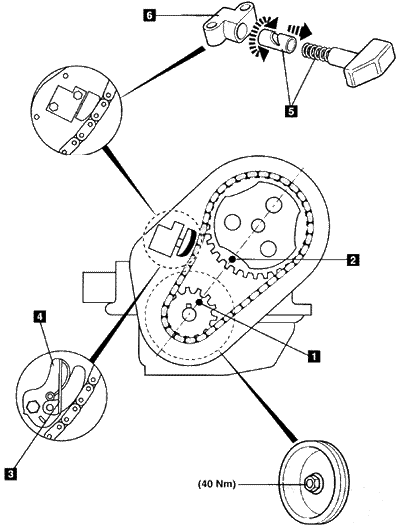 6
5
2
4
1
3
(40 Nm)