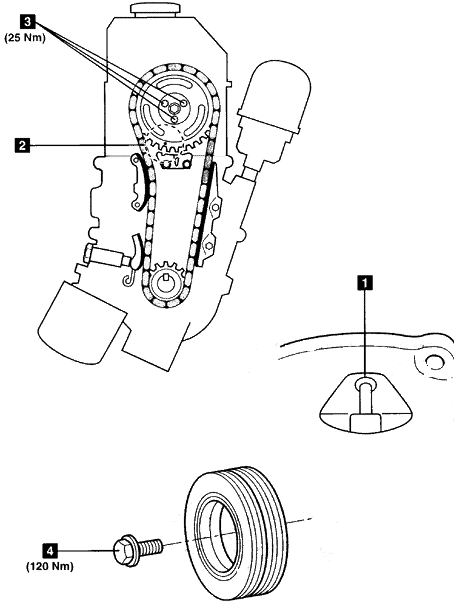 3
(25 Nm)
2
1
4
(120 Nm)