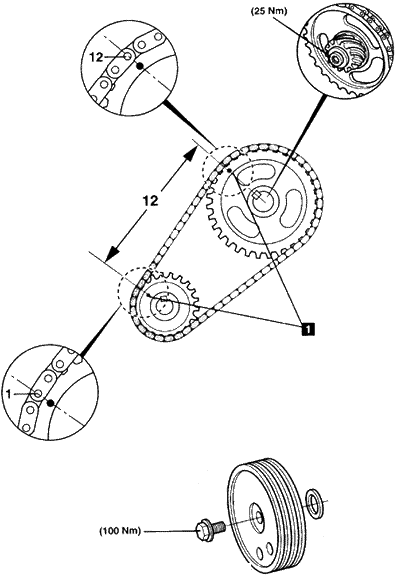 (25 Nm)
12
12
1
1
(100 Nm)