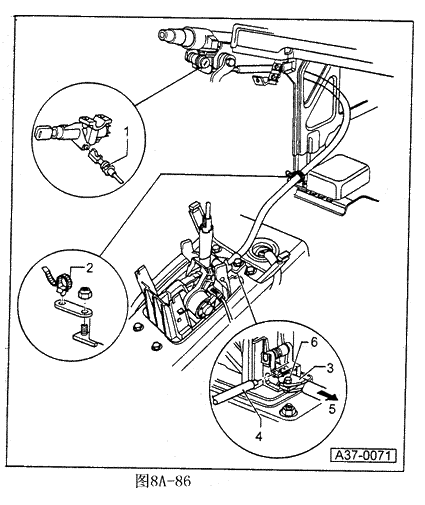 1

2

6

3

5

4

A37-0071

图8A-86