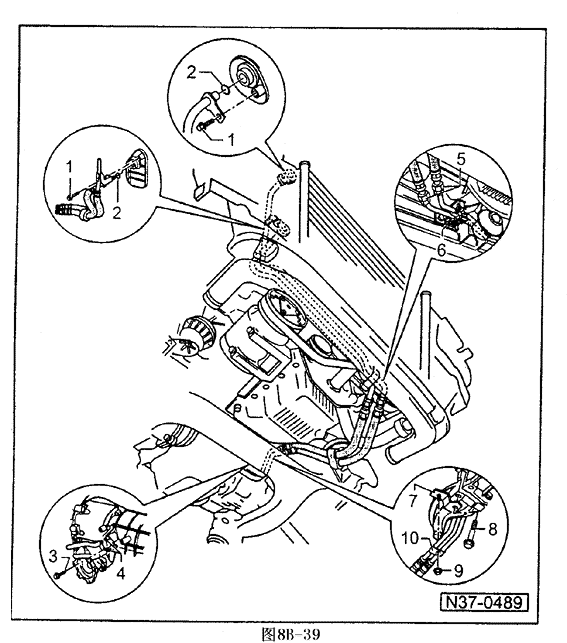 2
1
1
2
5
6
3
4
7
8
10
9
N37-0489
图8B-39