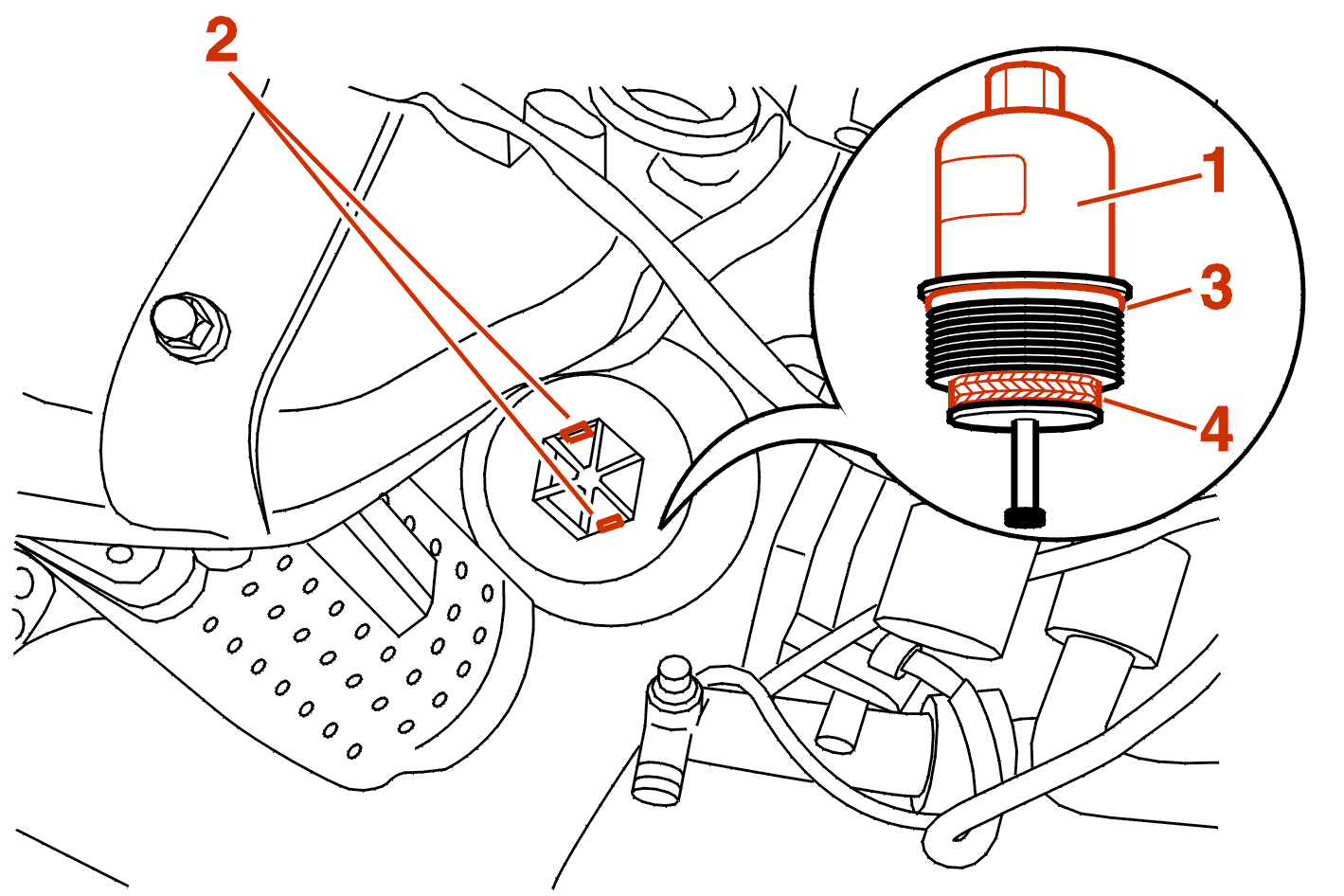 2
1
3
4