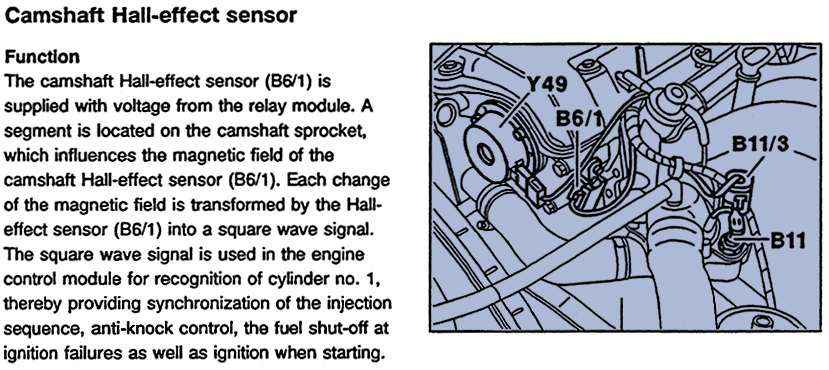 Camshaft Hall-effect sensor

Function

The camshaft Hall-effect sensor (B6/1) is supplied with voltage from the relay module. A segment is located on the camshaft sprocket, which influences the magnetic field of the camshaft Hall-effect sensor (B6/1). Each change of the magnetic field is transformed by the Hall-effect sensor (B6/1) into a square wave signal. The square wave signal is used in the engine control module for recognition of cylinder no. 1, thereby providing synchronization of the injection sequence, anti-knock control, the fuel shut-off at ignition failures as well as ignition when starting.

Y49
B6/1
B11/3
B11