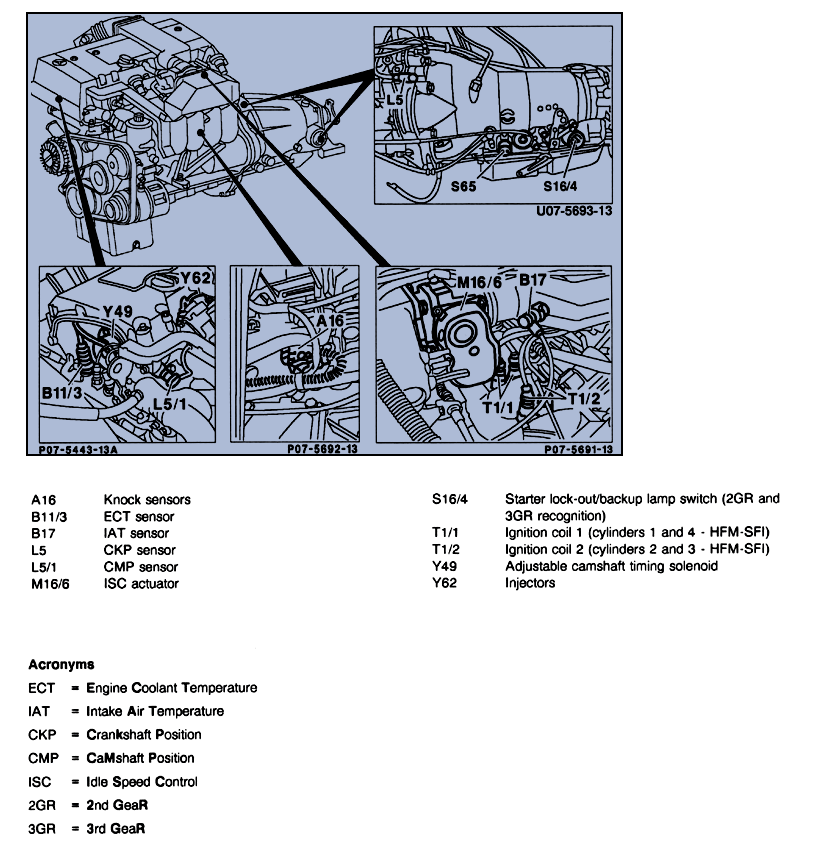 L5
S65
S16/4
U07-5693-13

Y62
Y49
B11/3
L5/1
P07-5443-13A

A16
P07-5692-13

M16/6
B17
T1/1
T1/2
P07-5691-13

| | |
|---|---|
| A16 | Knock sensors |
| B11/3 | ECT sensor |
| B17 | IAT sensor |
| L5 | CKP sensor |
| L5/1 | CMP sensor |
| M16/6 | ISC actuator |

| | |
|---|---|
| S16/4 | Starter lock-out/backup lamp switch (2GR and 3GR recognition) |
| T1/1 | Ignition coil 1 (cylinders 1 and 4 - HFM-SFI) |
| T1/2 | Ignition coil 2 (cylinders 2 and 3 - HFM-SFI) |
| Y49 | Adjustable camshaft timing solenoid |
| Y62 | Injectors |

Acronyms

ECT = Engine Coolant Temperature

IAT = Intake Air Temperature

CKP = Crankshaft Position

CMP = CaMshaft Position

ISC = Idle Speed Control

2GR = 2nd GeaR

3GR = 3rd GeaR